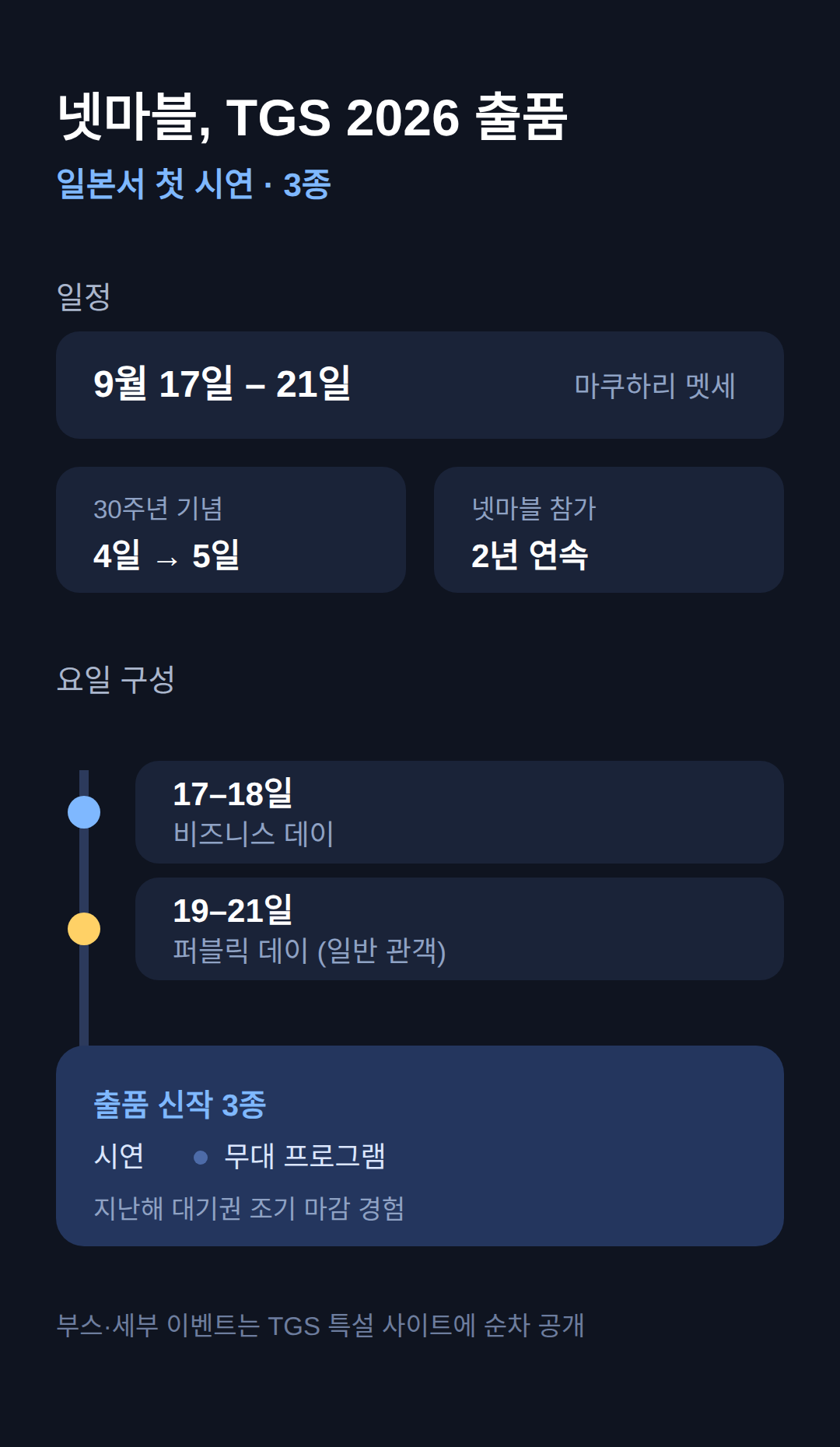 넷마블, TGS 2026 출품
일본서 첫 시연 · 3종

일정

9월 17일 – 21일

마쿠하리 멧세

30주년 기념
4일 → 5일

넷마블 참가
2년 연속

요일 구성

17–18일
비즈니스 데이

19–21일
퍼블릭 데이 (일반 관객)

출품 신작 3종
시연 • 무대 프로그램
지난해 대기권 조기 마감 경험

부스·세부 이벤트는 TGS 특설 사이트에 순차 공개