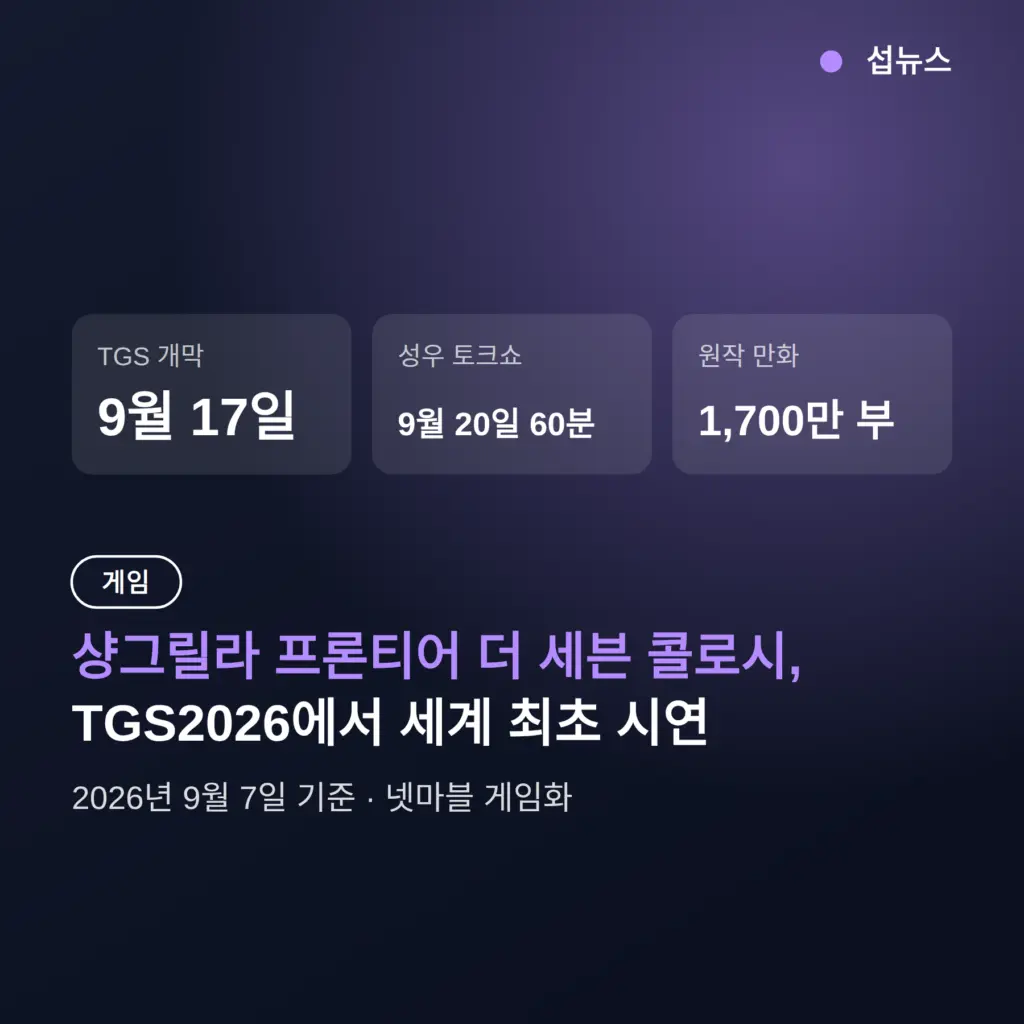 섭뉴스

TGS 개막
9월 17일

성우 토크쇼
9월 20일 60분

원작 만화
1,700만 부

게임

샹그릴라 프론티어 더 세븐 콜로시,
TGS2026에서 세계 최초 시연

2026년 9월 7일 기준 · 넷마블 게임화