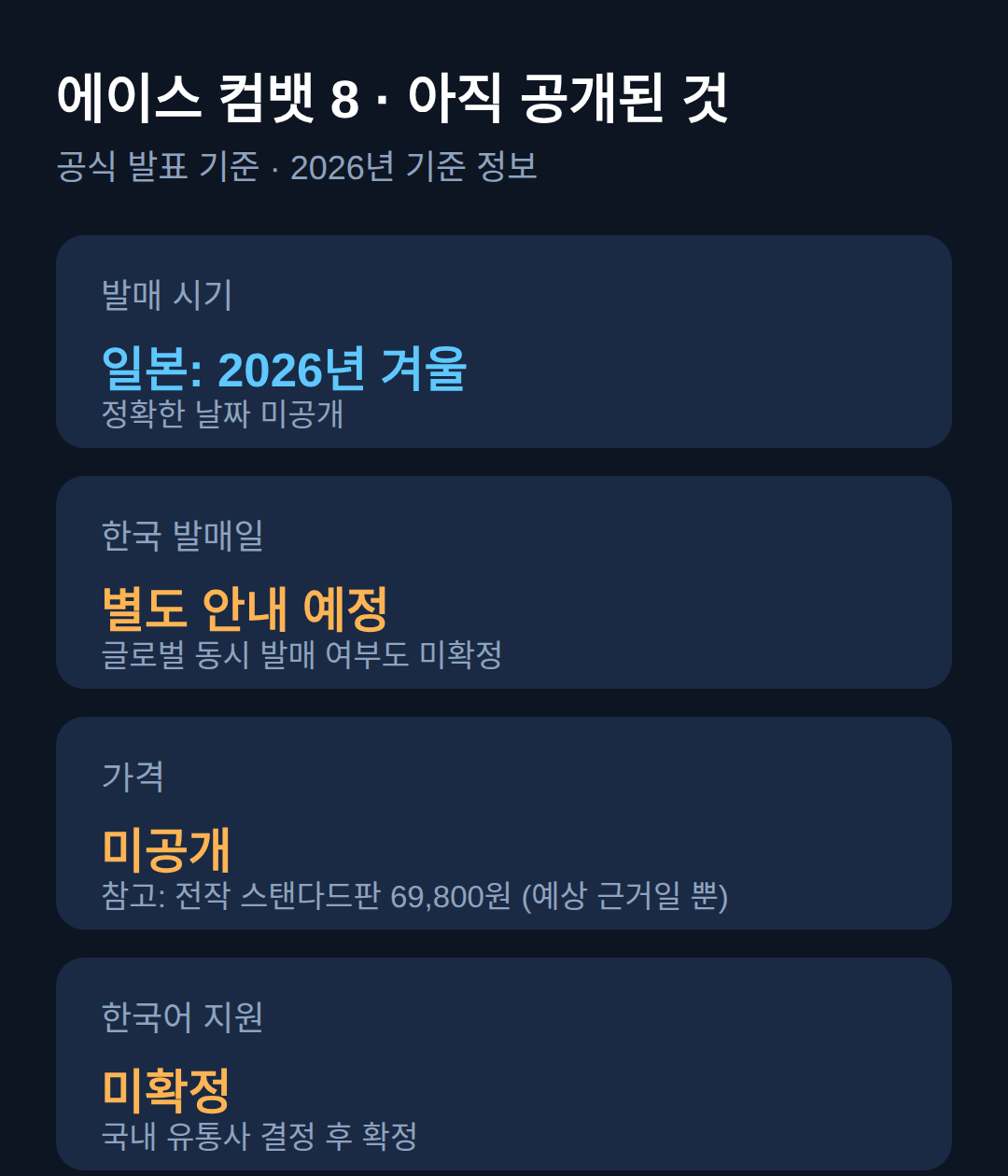 에이스 컴뱃 8 · 아직 공개된 것
공식 발표 기준 · 2026년 기준 정보

발매 시기
일본: 2026년 겨울
정확한 날짜 미공개

한국 발매일
별도 안내 예정
글로벌 동시 발매 여부도 미확정

가격
미공개
참고: 전작 스탠다드판 69,800원 (예상 근거일 뿐)

한국어 지원
미확정
국내 유통사 결정 후 확정