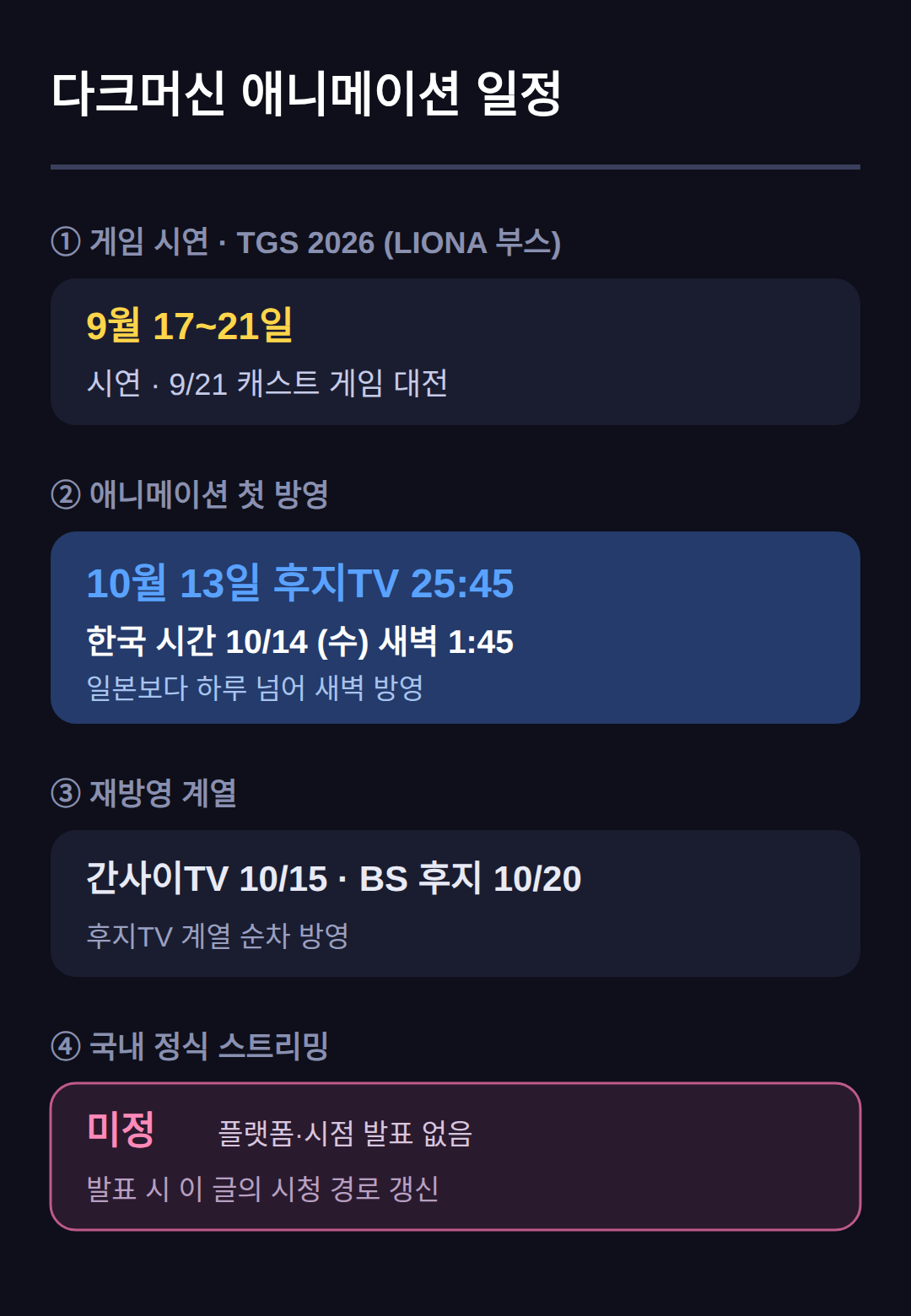 다크머신 애니메이션 일정

① 게임 시연 · TGS 2026 (LIONA 부스)

9월 17~21일

시연 · 9/21 캐스트 게임 대전

② 애니메이션 첫 방영

10월 13일 후지TV 25:45

한국 시간 10/14 (수) 새벽 1:45

일본보다 하루 넘어 새벽 방영

③ 재방영 계열

간사이TV 10/15 · BS 후지 10/20

후지TV 계열 순차 방영

④ 국내 정식 스트리밍

미정

플랫폼·시점 발표 없음

발표 시 이 글의 시청 경로 갱신